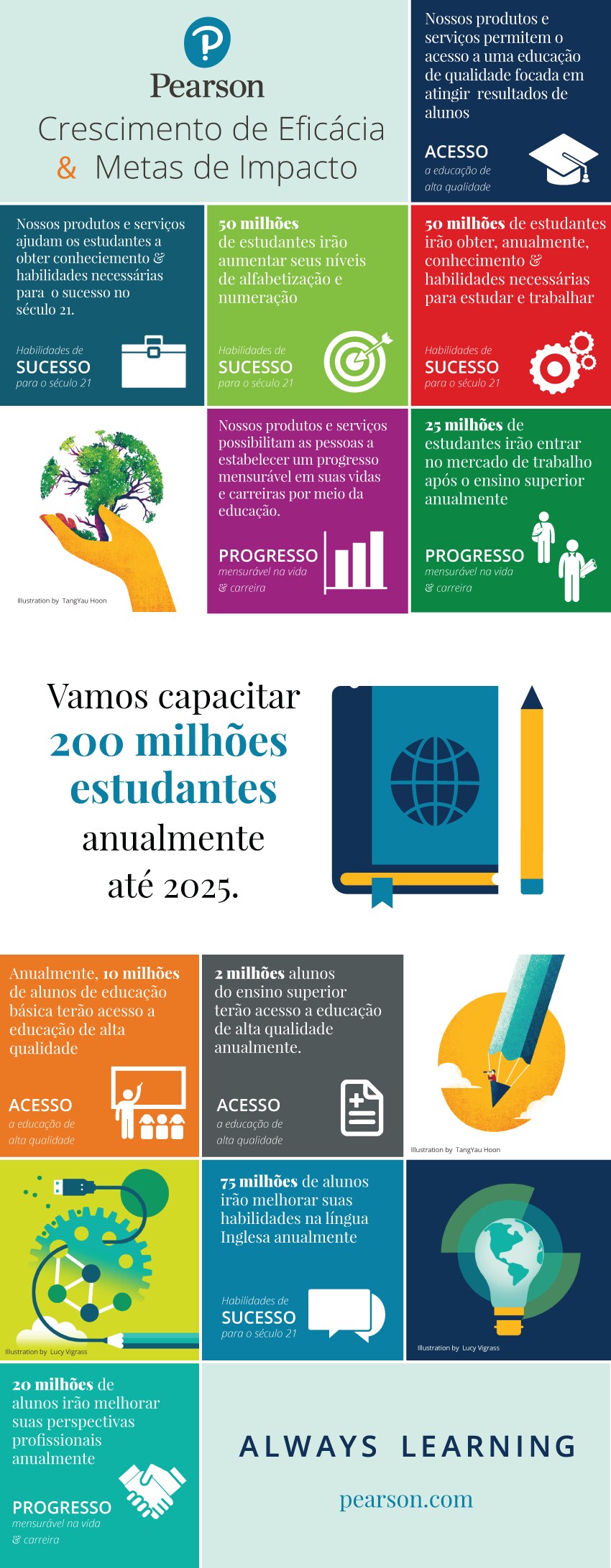 Pearson

Crescimento de Eficácia & Metas de Impacto

Nossos produtos e serviços permitem o acesso a uma educação de qualidade focada em atingir resultados de alunos

ACESSO
a educação de alta qualidade

Nossos produtos e serviços ajudam os estudantes a obter conheciemento & habilidades necessárias para o sucesso no século 21.

Habilidades de
SUCESSO
para o século 21

50 milhões de estudantes irão aumentar seus níveis de alfabetização e numeração

Habilidades de
SUCESSO
para o século 21

50 milhões de estudantes irão obter, anualmente, conhecimento & habilidades necessárias para estudar e trabalhar

Habilidades de
SUCESSO
para o século 21

Illustration by TangYau Hoon

Nossos produtos e serviços possibilitam as pessoas a estabelecer um progresso mensurável em suas vidas e carreiras por meio da educação.

PROGRESSO
mensurável na vida & carreira

25 milhões de estudantes irão entrar no mercado de trabalho após o ensino superior anualmente

PROGRESSO
mensurável na vida & carreira

Vamos capacitar 200 milhões estudantes anualmente até 2025.

Anualmente, 10 milhões de alunos de educação básica terão acesso a educação de alta qualidade

ACESSO
a educação de alta qualidade

2 milhões alunos do ensino superior terão acesso a educação de alta qualidade anualmente.

ACESSO
a educação de alta qualidade

Illustration by TangYau Hoon

Illustration by Lucy Vigrass

75 milhões de alunos irão melhorar suas habilidades na língua Inglesa anualmente

Habilidades de
SUCESSO
para o século 21

Illustration by Lucy Vigrass

20 milhões de alunos irão melhorar suas perspectivas profissionais anualmente

PROGRESSO
mensurável na vida & carreira

ALWAYS LEARNING

pearson.com